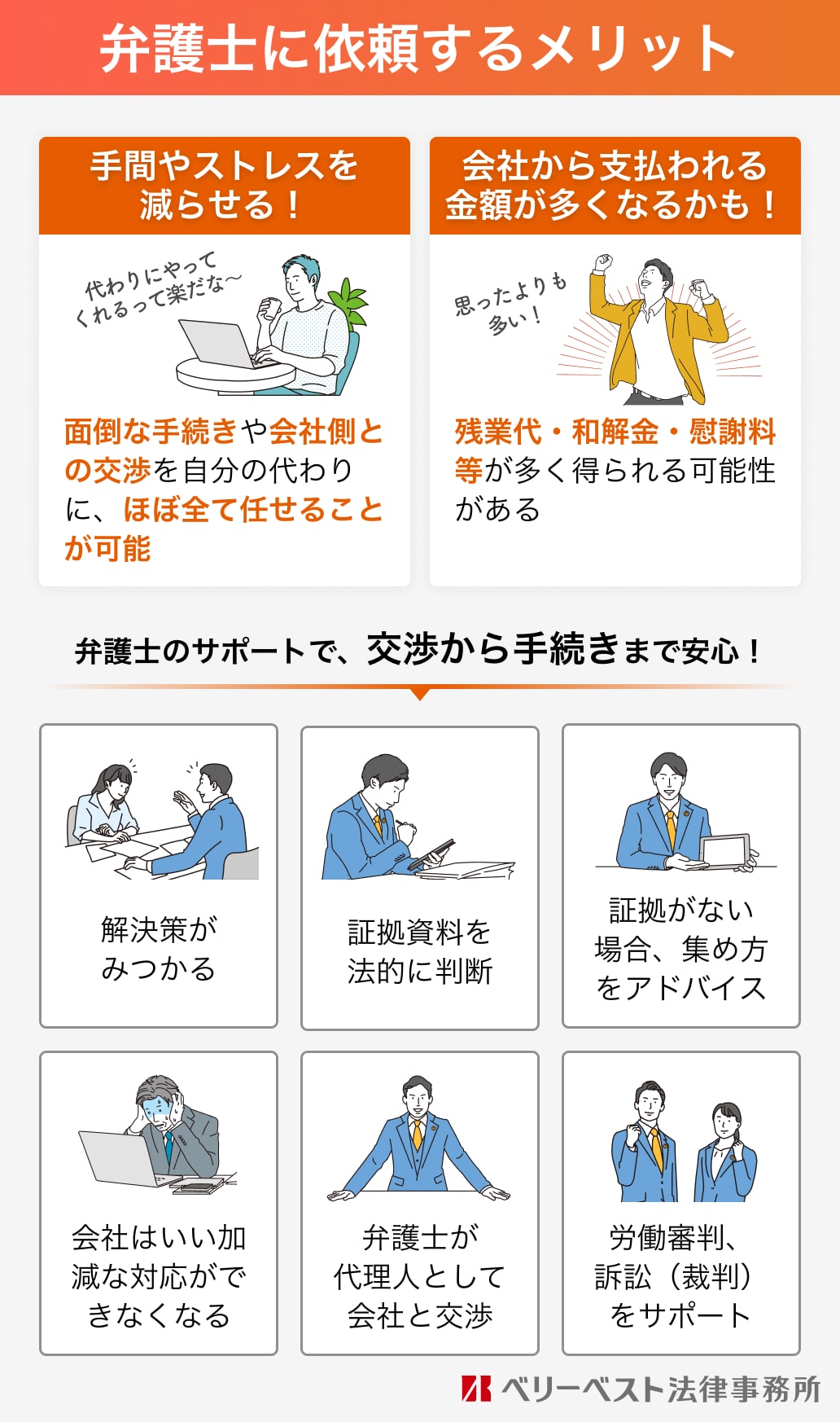 弁護士に依頼するメリット

手間やストレスを減らせる！

代わりにやってくれるって楽だな〜

面倒な手続きや会社側との交渉を自分の代わりに、ほぼ全て任せることが可能

会社から支払われる金額が多くなるかも！

思ったよりも多い！

残業代・和解金・慰謝料等が多く得られる可能性がある

弁護士のサポートで、交渉から手続きまで安心！

解決策がみつかる

証拠資料を法的に判断

証拠がない場合、集め方をアドバイス

会社はいい加減な対応ができなくなる

弁護士が代理人として会社と交渉

労働審判、訴訟（裁判）をサポート

ベリーベスト法律事務所